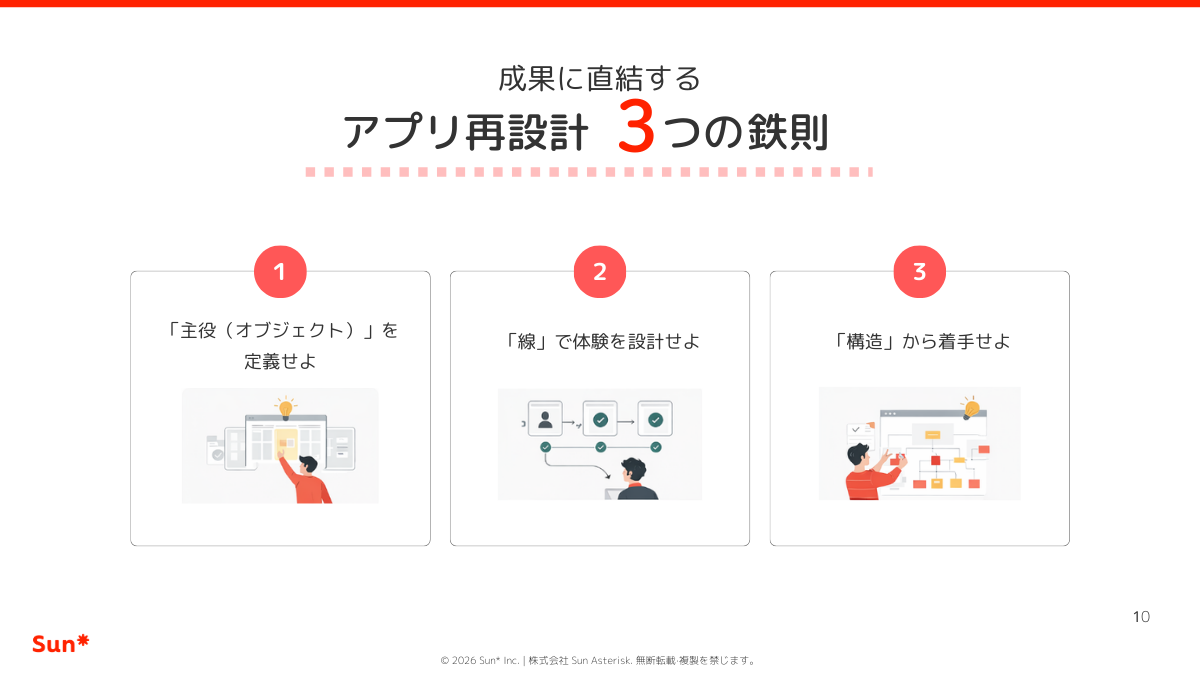 成果に直結する
アプリ再設計 3つの鉄則

1
「主役（オブジェクト）」を定義せよ

2
「線」で体験を設計せよ

3
「構造」から着手せよ

10

Sun*

© 2026 Sun* Inc. | 株式会社 Sun Asterisk. 無断転載·複製を禁じます。